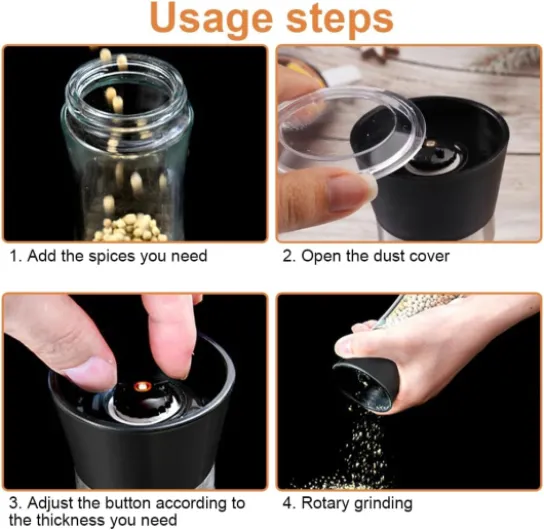 Usage steps

1. Add the spices you need

2. Open the dust cover

3. Adjust the button according to the thickness you need

4. Rotary grinding