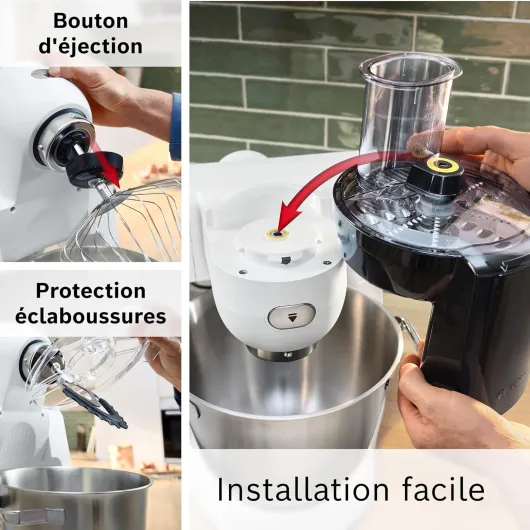 Bouton d'éjection

Protection éclaboussures

Installation facile