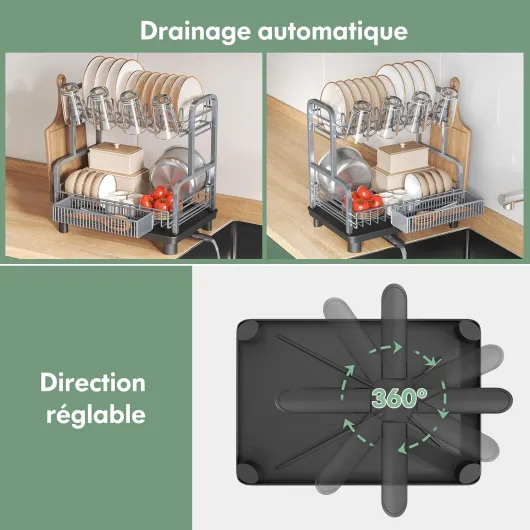 Drainage automatique

Direction réglable

360°