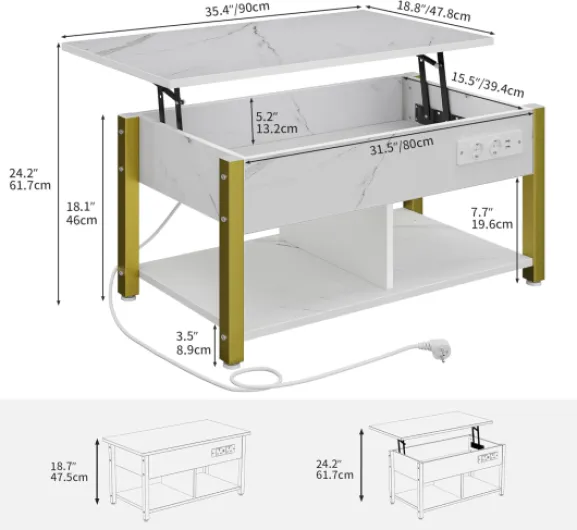 35.4"/90cm
18.8"/47.8cm
15.5"/39.4cm
5.2"
13.2cm
31.5"/80cm
24.2"
61.7cm
18.1"
46cm
7.7"
19.6cm
3.5"
8.9cm

18.7"
47.5cm

24.2"
61.7cm