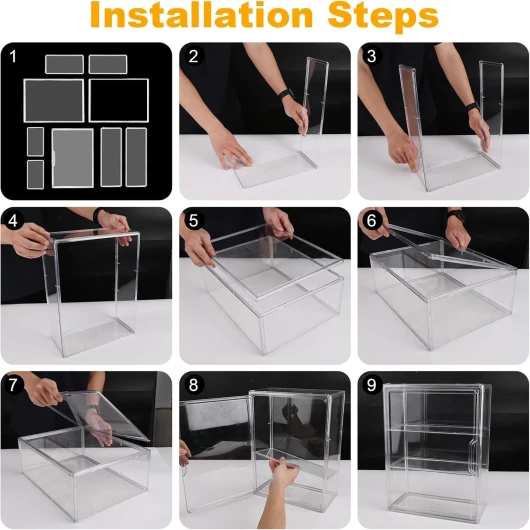 Installation Steps

1

2

3

4

5

6

7

8

9